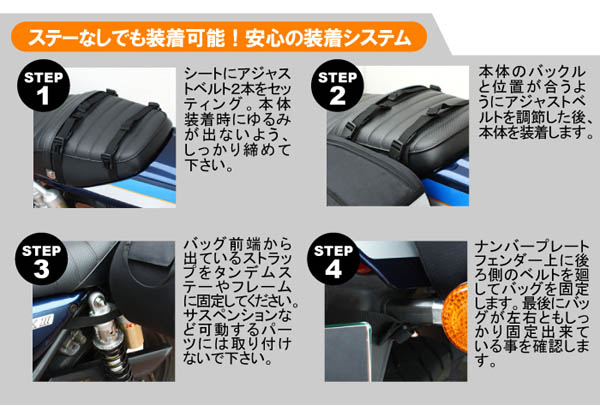 ステーなしでも装着可能！安心の装着システム

STEP 1

シートにアジャストベルト2本をセッティング。本体装着時にゆるみが出ないよう、しっかり締めて下さい。

STEP 2

本体のバックルと位置が合うようにアジャストベルトを調節した後、本体を装着します。

STEP 3

バッグ前端から出ているストラップをタンデムステーやフレームに固定してください。サスペンションなど可動するパーツには取り付けないで下さい。

STEP 4

ナンバープレートフェンダー上に後ろ側のベルトを廻してバッグを固定します。最後にバッグが左右ともしっかり固定出来ている事を確認します。